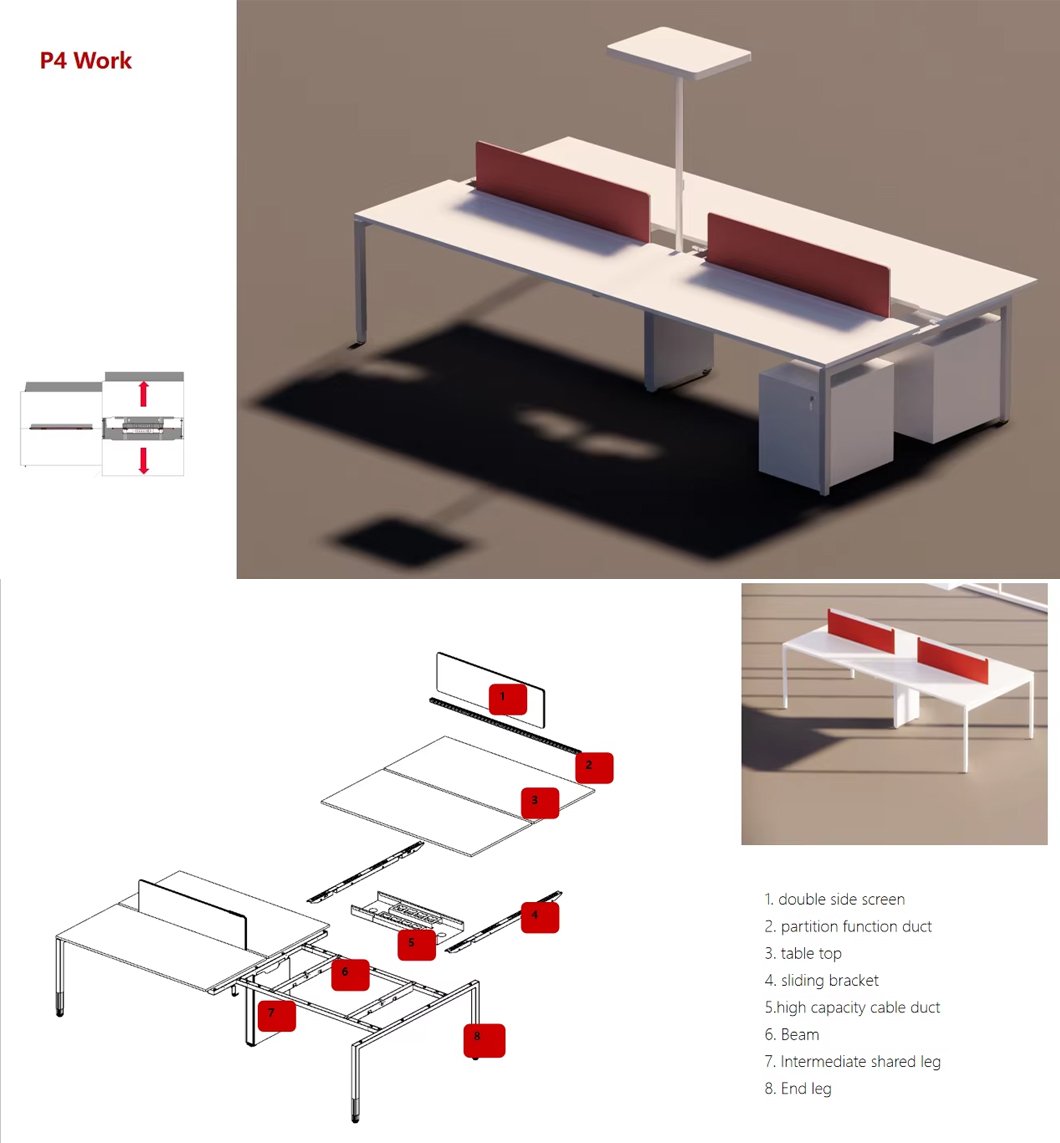 P4 Work

1

2

3

4

5

6

7

8

1. double side screen
2. partition function duct
3. table top
4. sliding bracket
5.high capacity cable duct
6. Beam
7. Intermediate shared leg
8. End leg